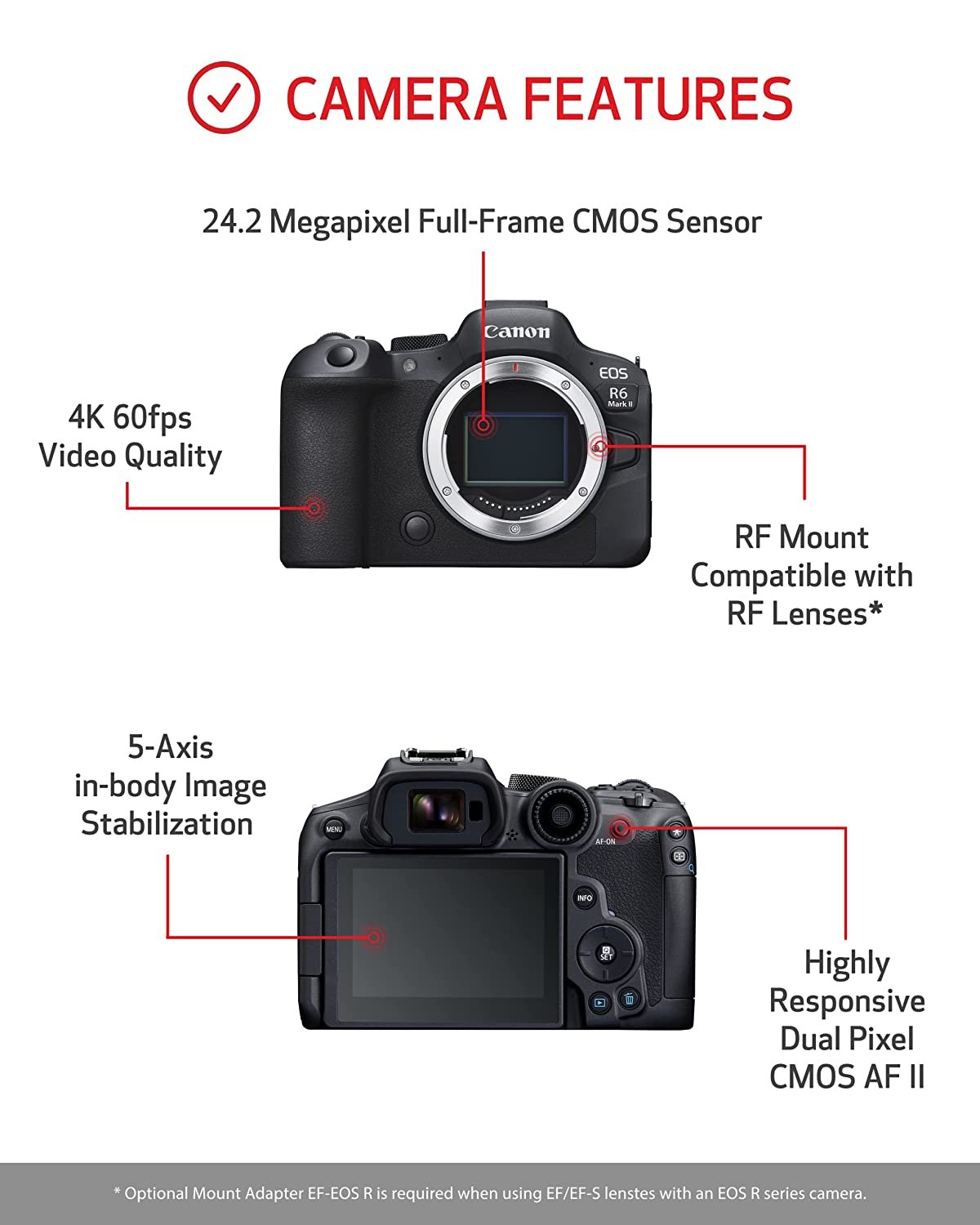 CAMERA FEATURES

24.2 Megapixel Full-Frame CMOS Sensor

Canon

EOS

R6 Mark II

4K 60fps Video Quality

RF Mount Compatible with RF Lenses*

5-Axis in-body Image Stabilization

MENU

AF-ON

INFO

SET

Highly Responsive Dual Pixel CMOS AF II

* Optional Mount Adapter EF-EOS R is required when using EF/EF-S lenstes with an EOS R series camera.